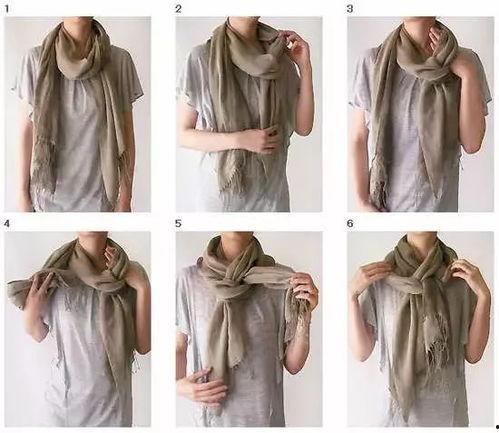 1
2
3
4
5
6